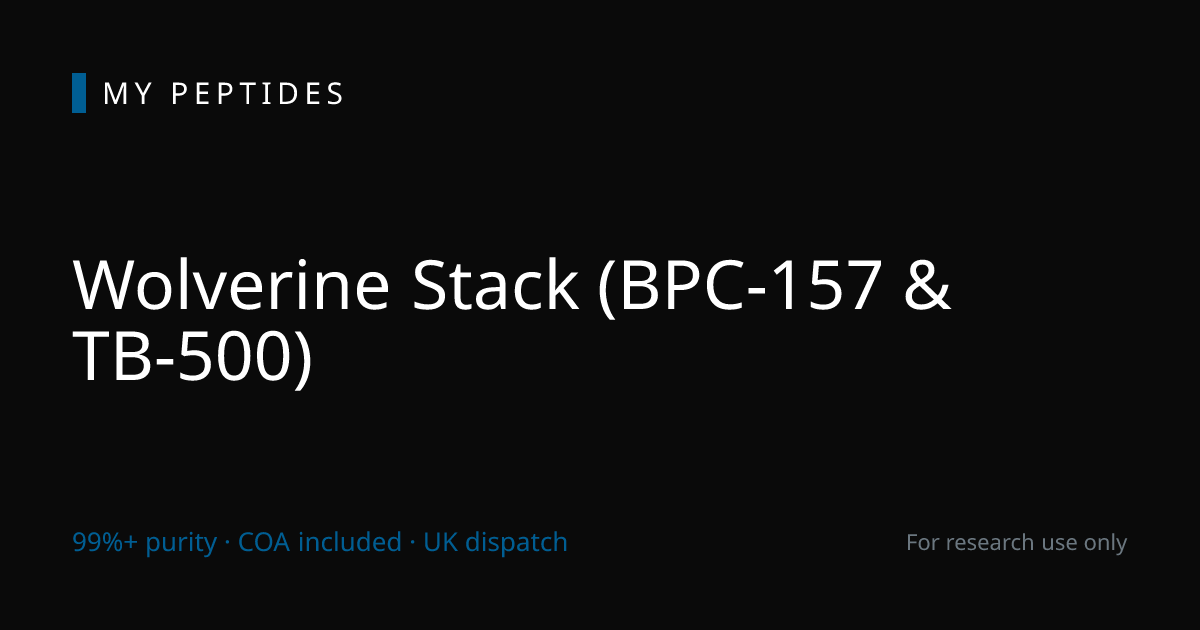 MY PEPTIDES

Wolverine Stack (BPC-157 & TB-500)

99%+ purity · COA included · UK dispatch

For research use only