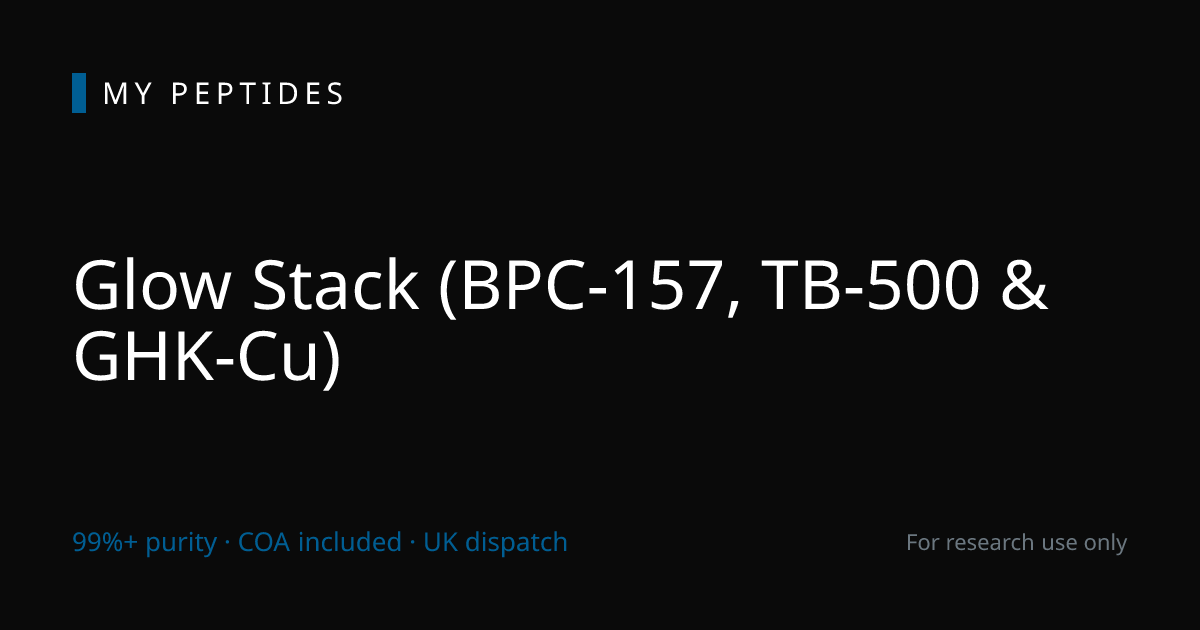 MY PEPTIDES

Glow Stack (BPC-157, TB-500 & GHK-Cu)

99%+ purity · COA included · UK dispatch

For research use only